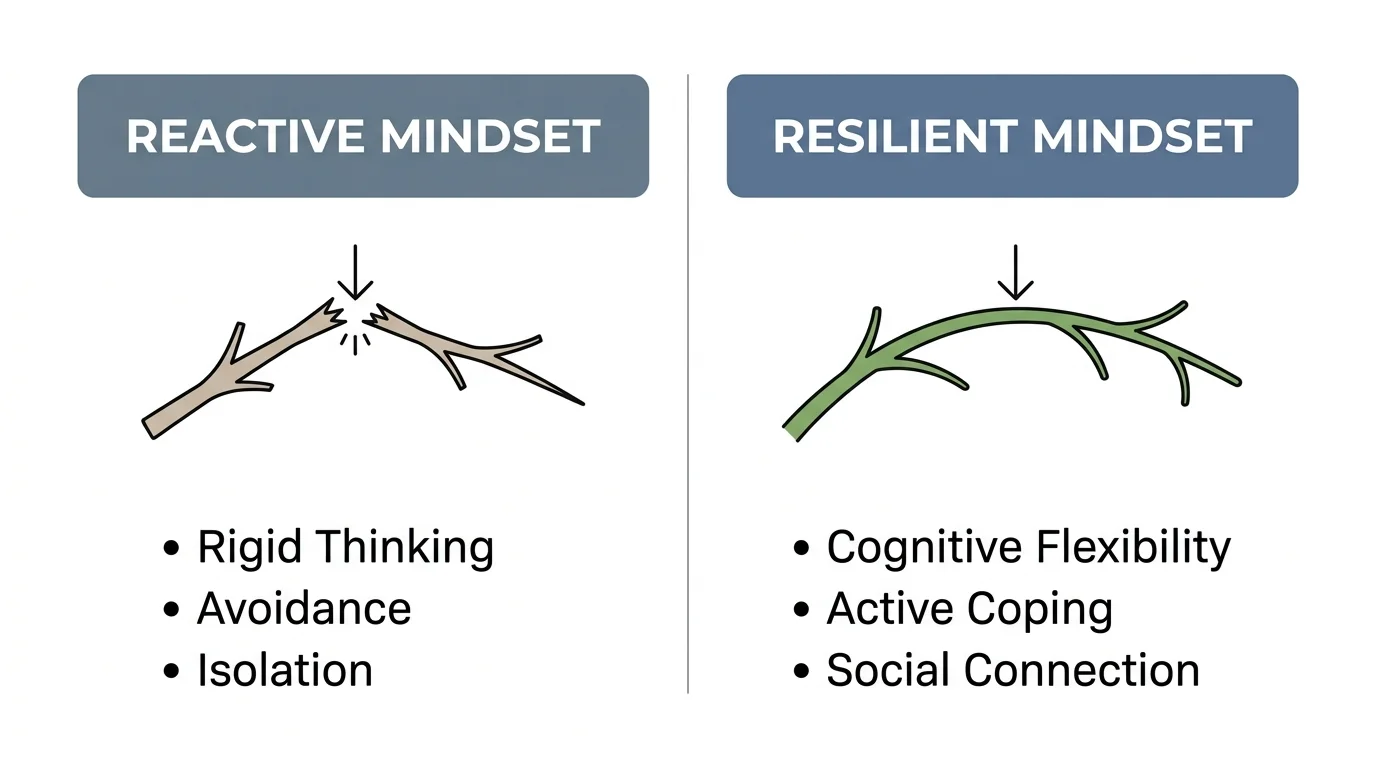 REACTIVE MINDSET

• Rigid Thinking
• Avoidance
• Isolation

RESILIENT MINDSET

• Cognitive Flexibility
• Active Coping
• Social Connection